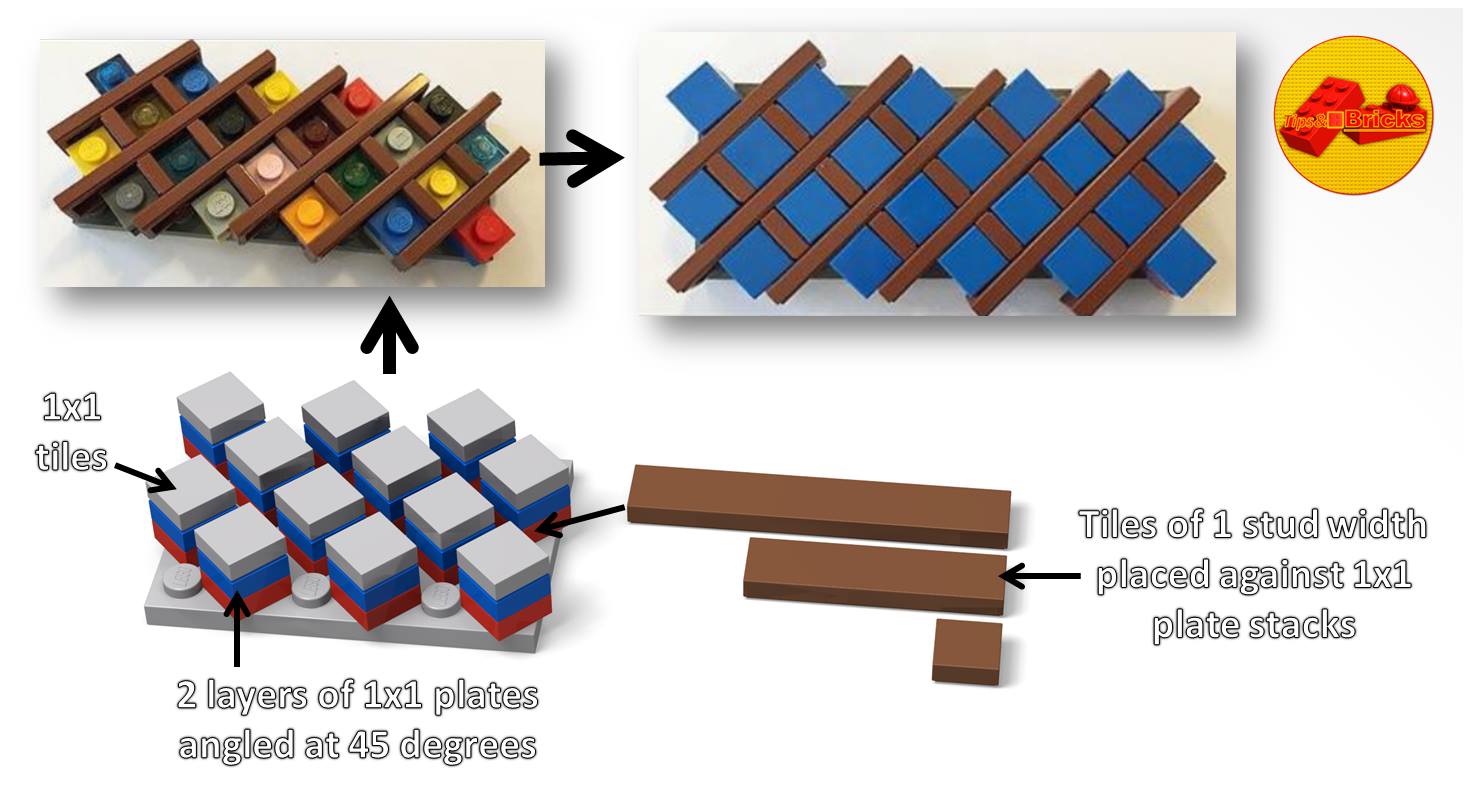 Tips&Bricks

1x1 tiles

2 layers of 1x1 plates angled at 45 degrees

Tiles of 1 stud width placed against 1x1 plate stacks