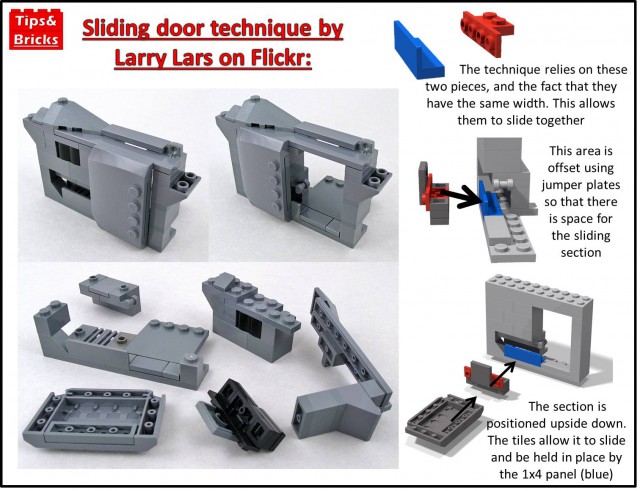 Tips&
Bricks

Sliding door technique by Larry Lars on Flickr:

The technique relies on these two pieces, and the fact that they have the same width. This allows them to slide together

This area is offset using jumper plates so that there is space for the sliding section

The section is positioned upside down. The tiles allow it to slide and be held in place by the 1x4 panel (blue)