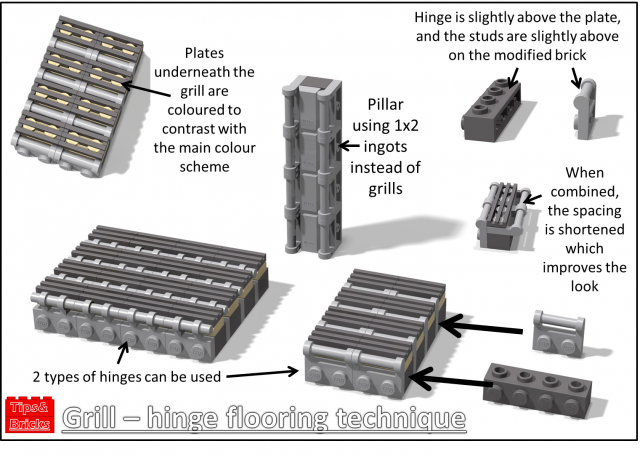 Plates underneath the grill are coloured to contrast with the main colour scheme

Pillar using 1x2 ingots instead of grills

Hinge is slightly above the plate, and the studs are slightly above on the modified brick

When combined, the spacing is shortened which improves the look

2 types of hinges can be used

Tips& Bricks

Grill – hinge flooring technique