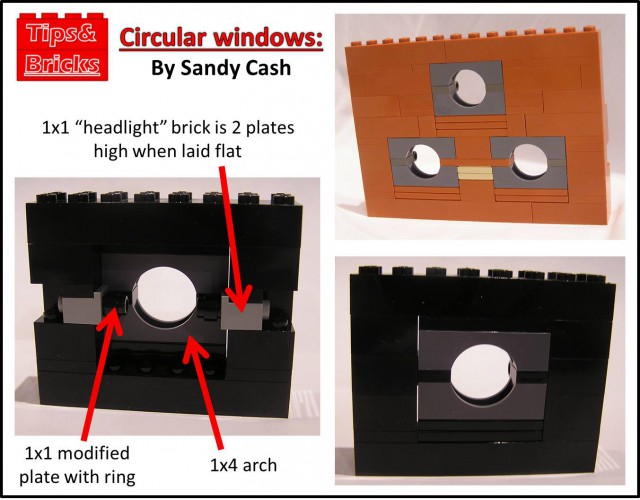 Tips&
Bricks

Circular windows:
By Sandy Cash

1x1 "headlight" brick is 2 plates high when laid flat

1x1 modified plate with ring

1x4 arch