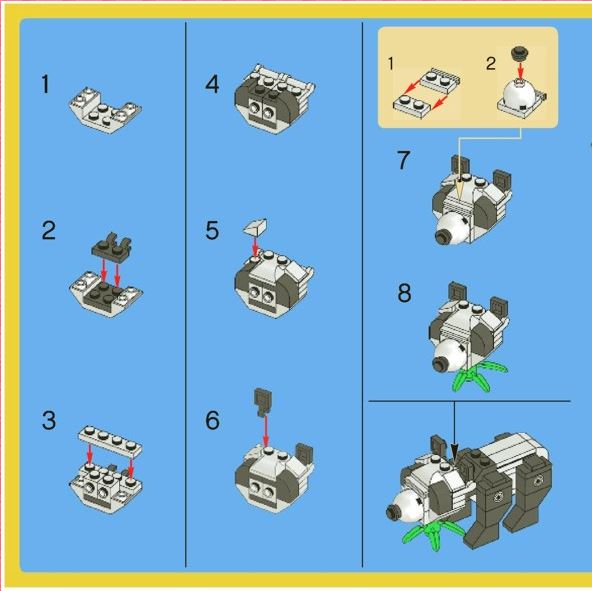 1

2

3

4

5

6

1 2

7

8